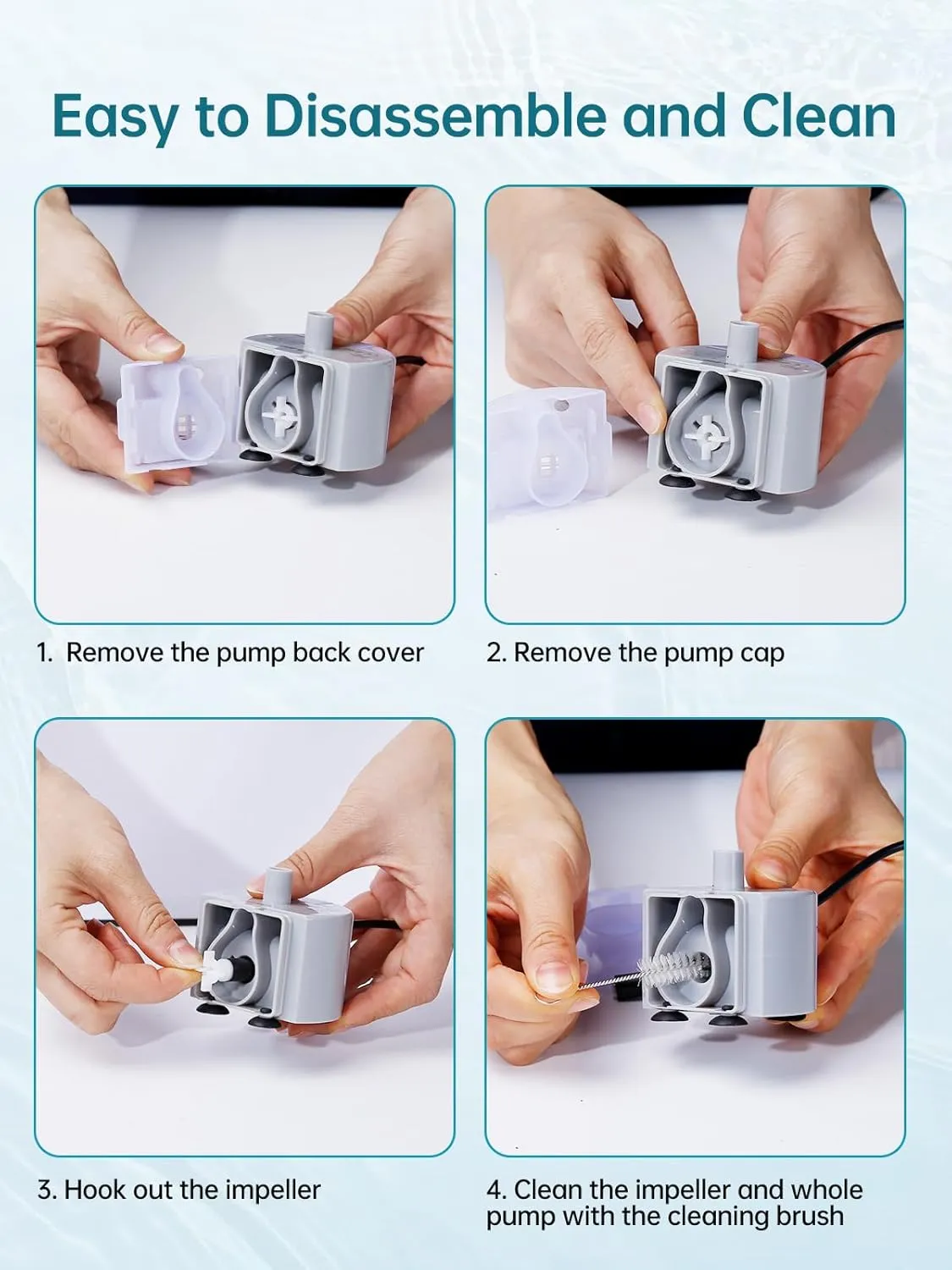 Easy to Disassemble and Clean

1. Remove the pump back cover

2. Remove the pump cap

3. Hook out the impeller

4. Clean the impeller and whole pump with the cleaning brush