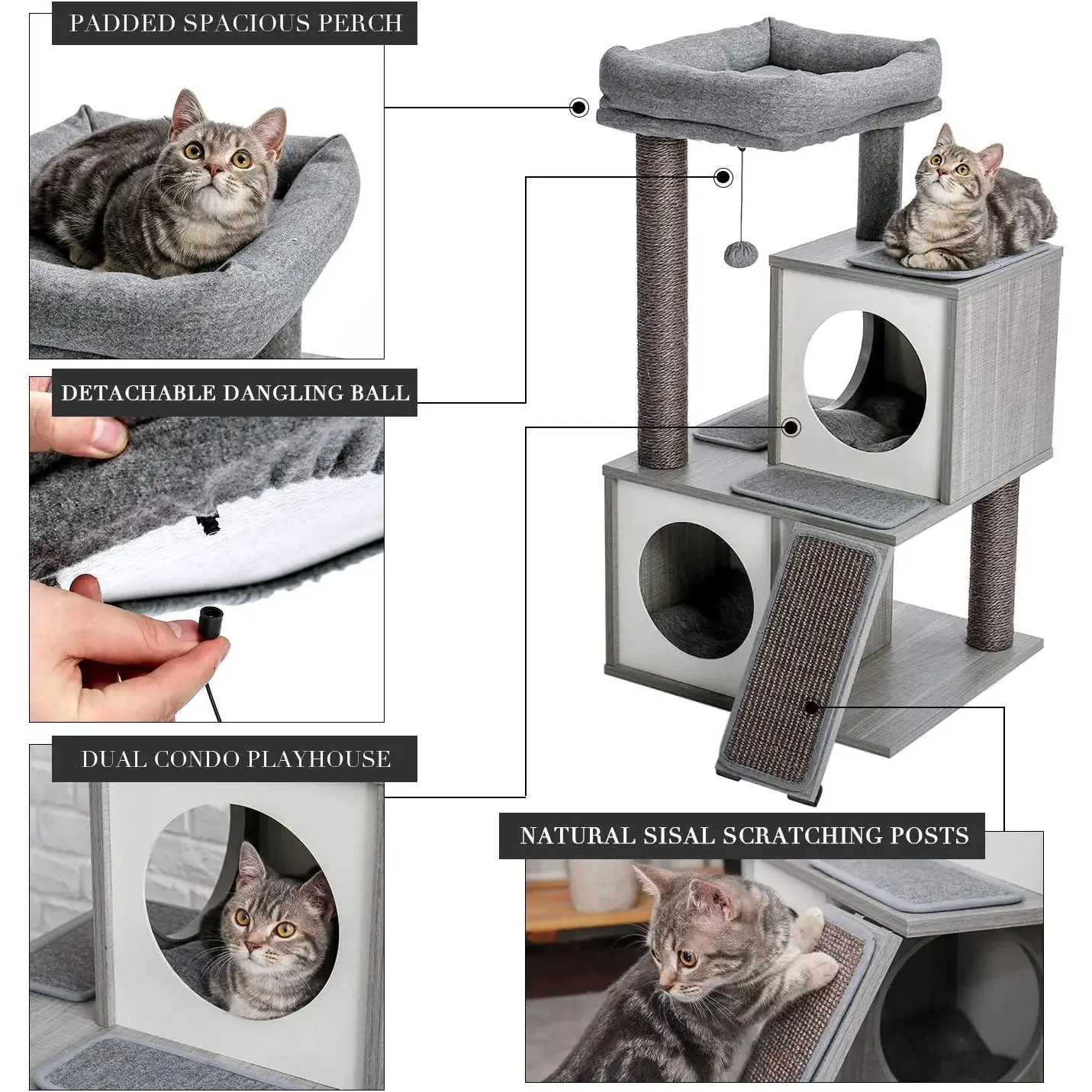 PADDED SPACIOUS PERCH

DETACHABLE DANGLING BALL

DUAL CONDO PLAYHOUSE

NATURAL SISAL SCRATCHING POSTS