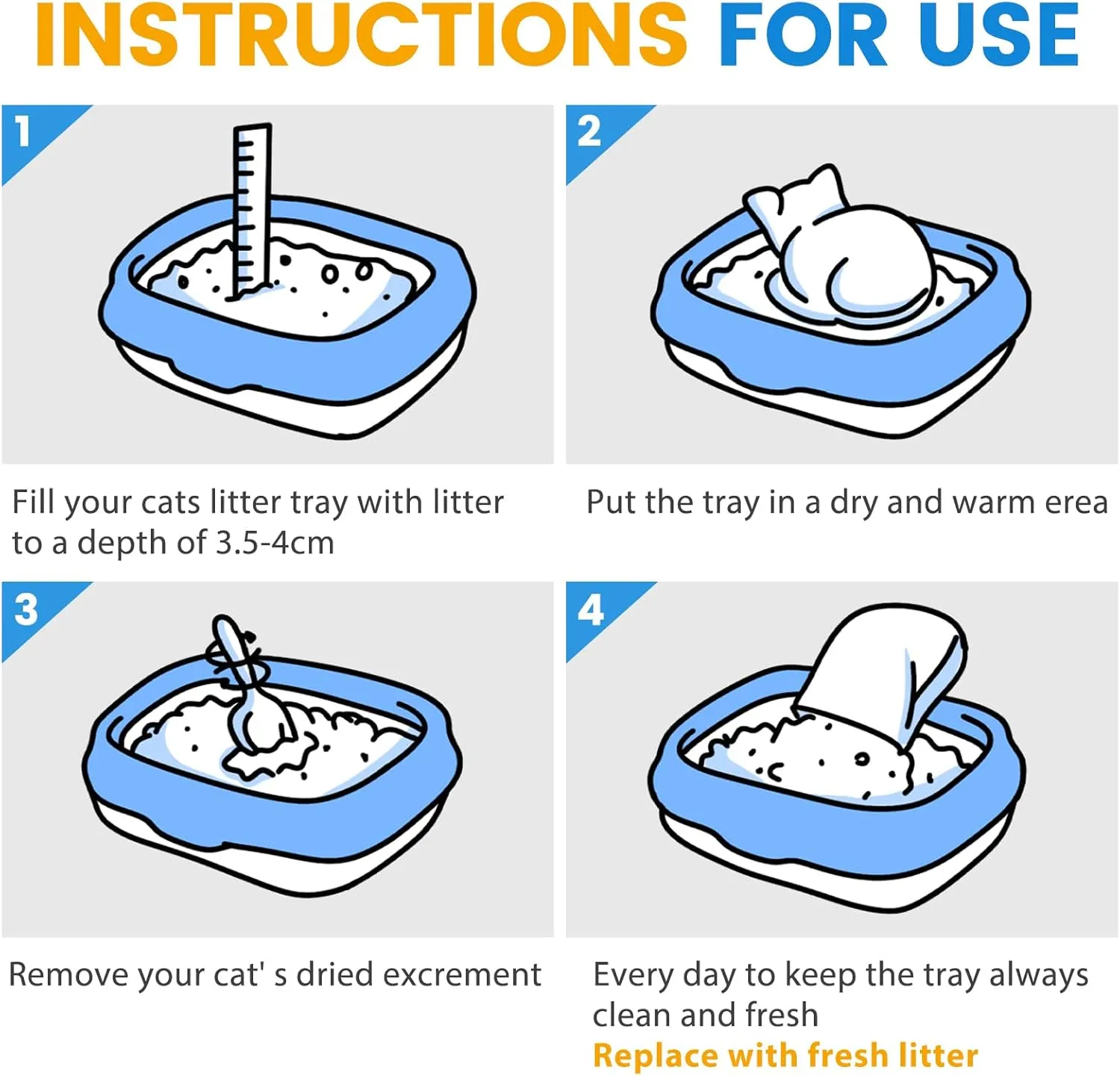 INSTRUCTIONS FOR USE

1

Fill your cats litter tray with litter to a depth of 3.5-4cm

2

Put the tray in a dry and warm erea

3

Remove your cat' s dried excrement

4

Every day to keep the tray always clean and fresh

Replace with fresh litter